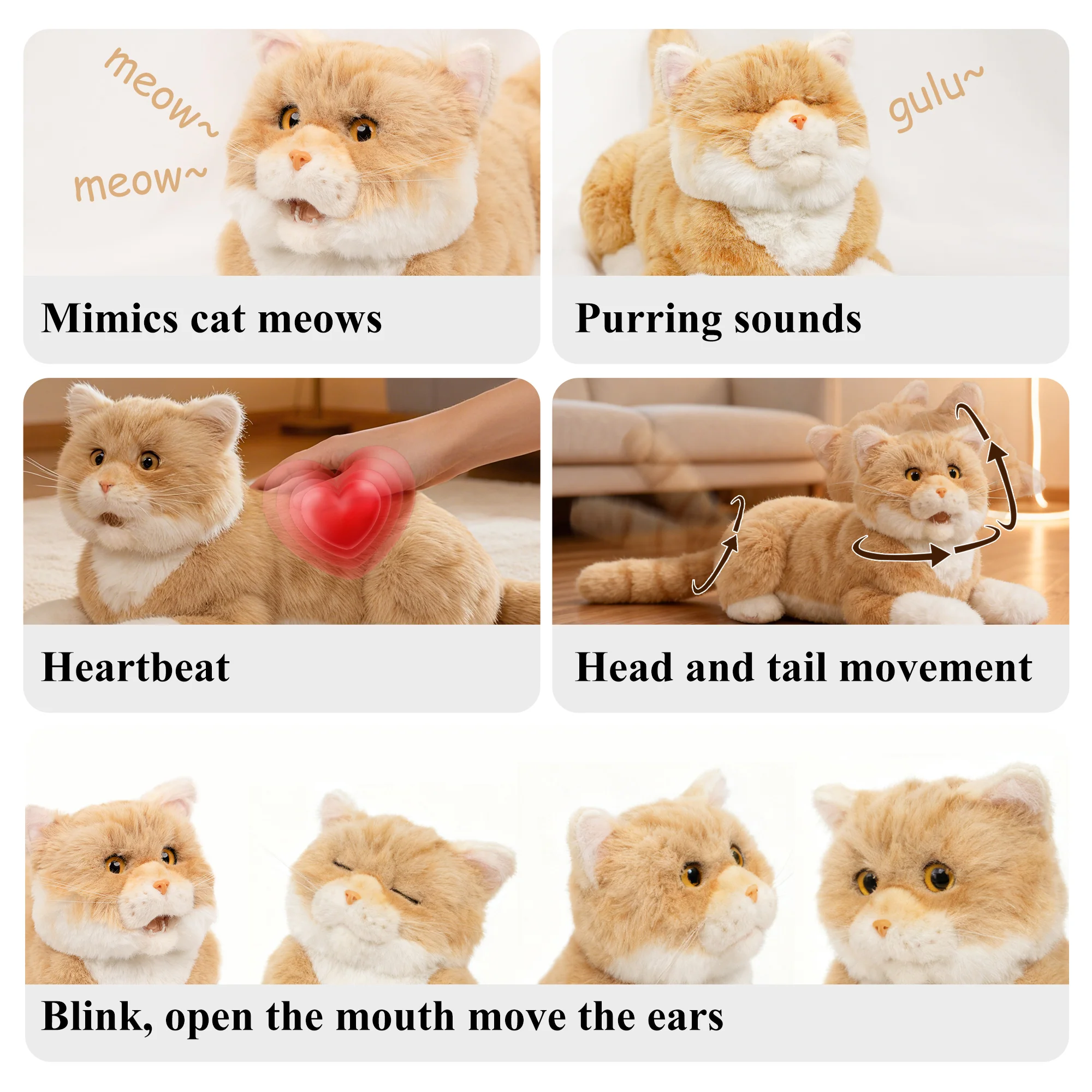 meow~
meow~
Mimics cat meows

gulu~
Purring sounds

Heartbeat

Head and tail movement

Blink, open the mouth move the ears