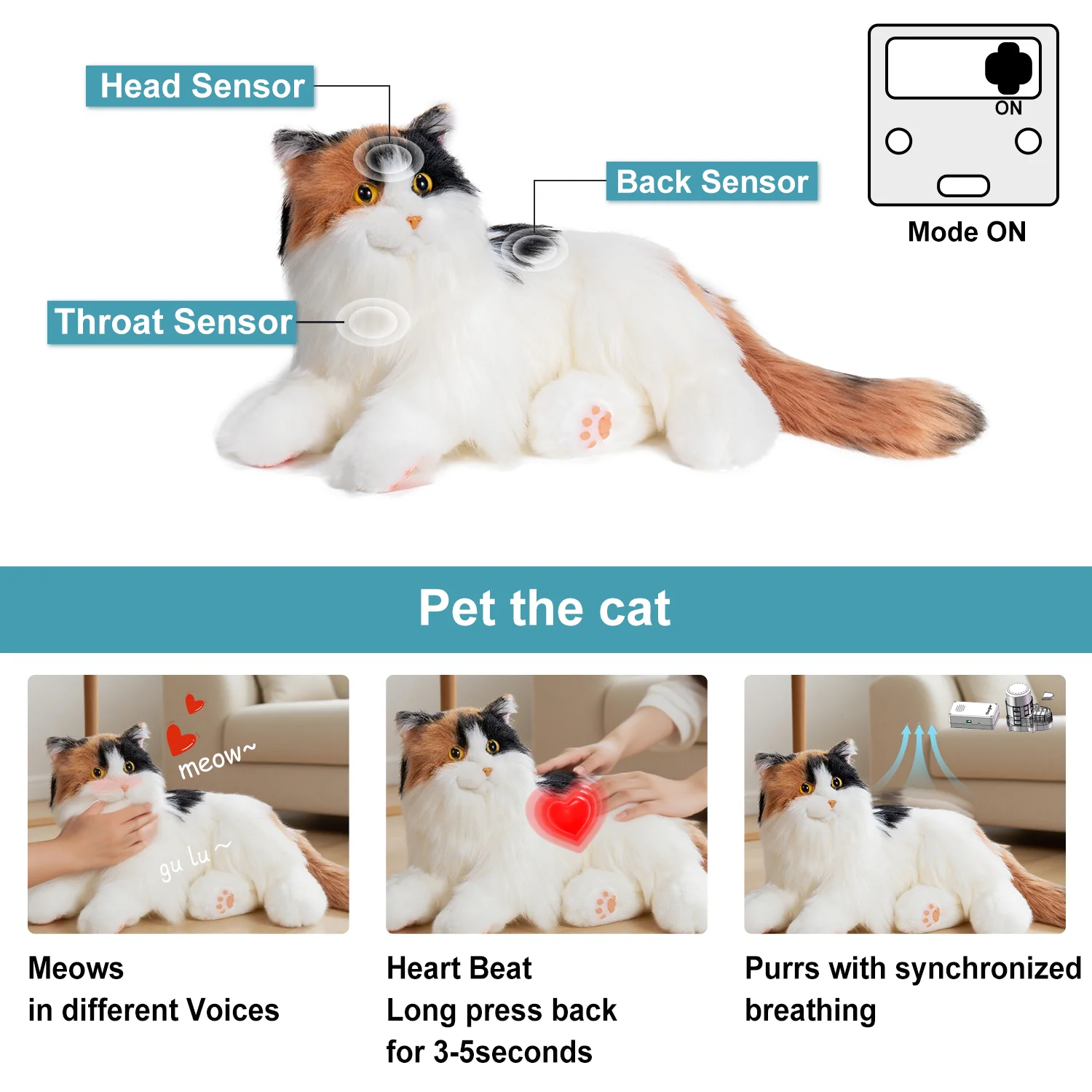 Head Sensor

Back Sensor

Throat Sensor

ON

Mode ON

Pet the cat

meow~

gu lu~

Meows
in different Voices

Heart Beat
Long press back
for 3-5seconds

Purrs with synchronized breathing